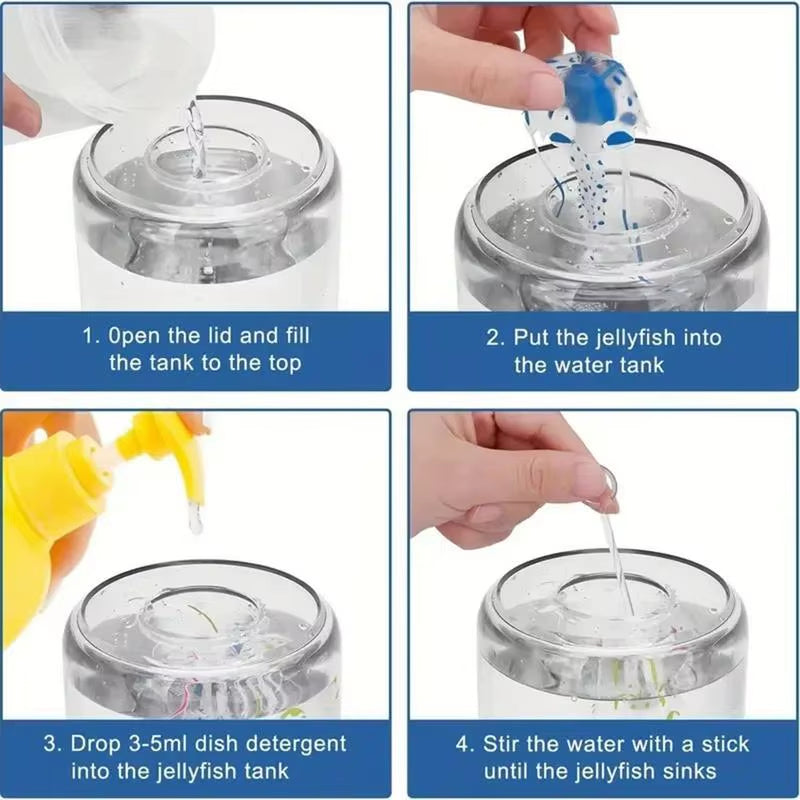 1. 0pen the lid and fill the tank to the top

2. Put the jellyfish into the water tank

3. Drop 3-5ml dish detergent into the jellyfish tank

4. Stir the water with a stick until the jellyfish sinks