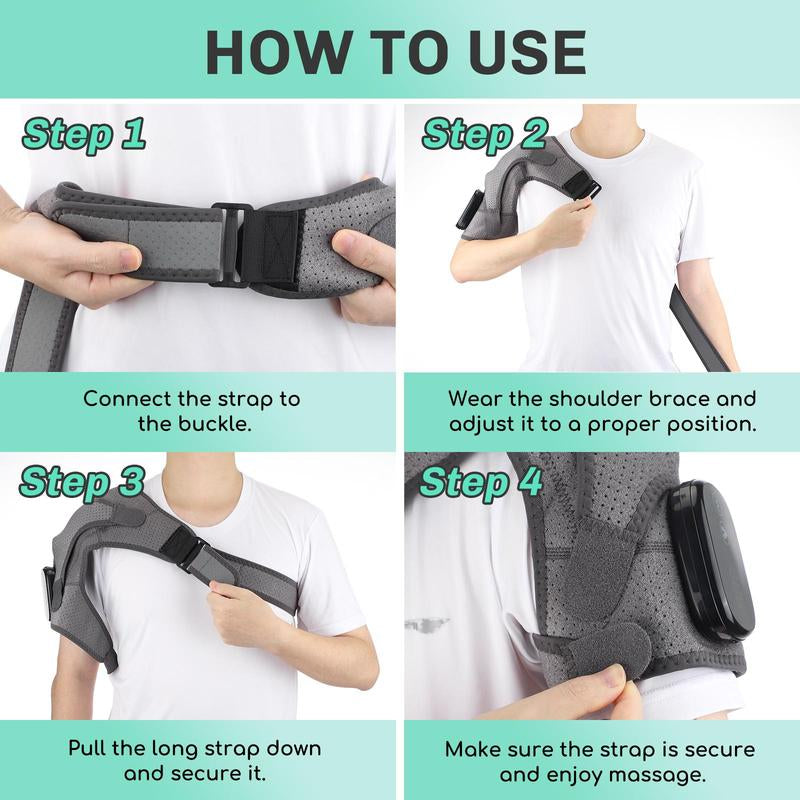 HOW TO USE

Step 1

Connect the strap to the buckle.

Step 2

Wear the shoulder brace and adjust it to a proper position.

Step 3

Pull the long strap down and secure it.

Step 4

Make sure the strap is secure and enjoy massage.